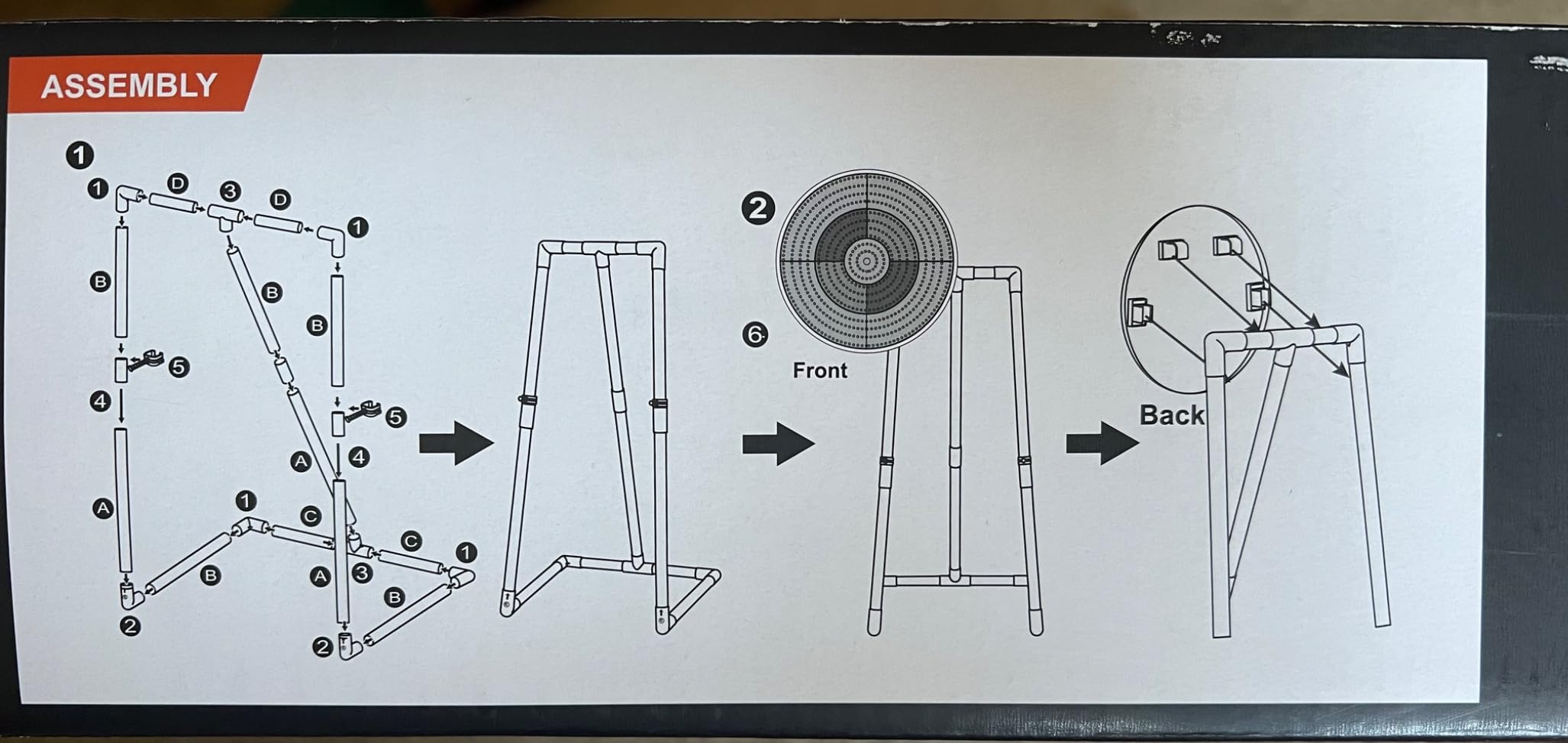 ASSEMBLY

1

1
D
3
D
1
B
B
B
5
4
5
A
4
A
1
C
C
1
B
A
3
B
2
2

2
6
Front

Back