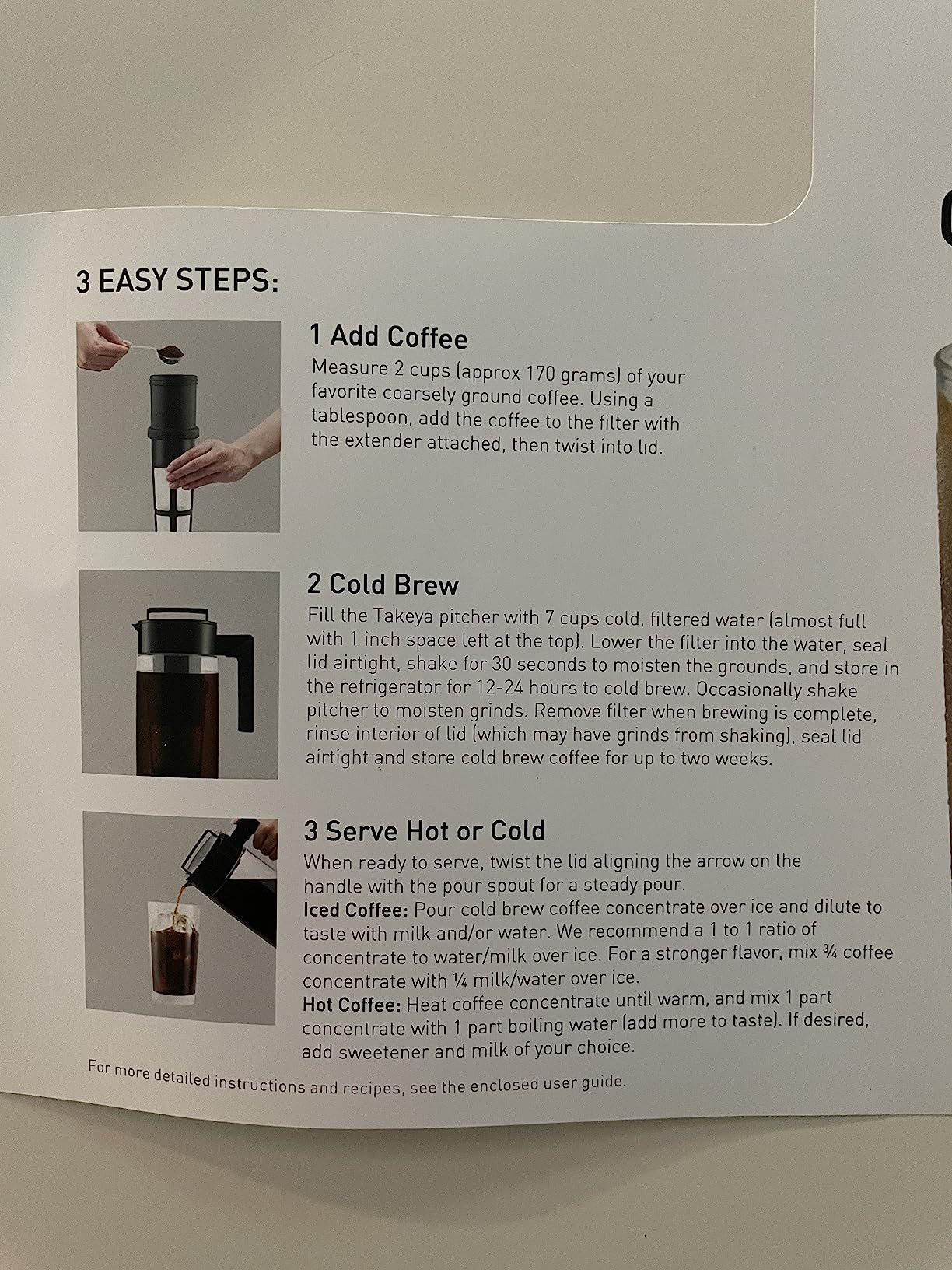 3 EASY STEPS:

1 Add Coffee
Measure 2 cups (approx 170 grams) of your favorite coarsely ground coffee. Using a tablespoon, add the coffee to the filter with the extender attached, then twist into lid.

2 Cold Brew
Fill the Takeya pitcher with 7 cups cold, filtered water (almost full with 1 inch space left at the top). Lower the filter into the water, seal lid airtight, shake for 30 seconds to moisten the grounds, and store in the refrigerator for 12-24 hours to cold brew. Occasionally shake pitcher to moisten grinds. Remove filter when brewing is complete, rinse interior of lid (which may have grinds from shaking), seal lid airtight and store cold brew coffee for up to two weeks.

3 Serve Hot or Cold
When ready to serve, twist the lid aligning the arrow on the handle with the pour spout for a steady pour.
Iced Coffee: Pour cold brew coffee concentrate over ice and dilute to taste with milk and/or water. We recommend a 1 to 1 ratio of concentrate to water/milk over ice. For a stronger flavor, mix ¾ coffee concentrate with ¼ milk/water over ice.
Hot Coffee: Heat coffee concentrate until warm, and mix 1 part concentrate with 1 part boiling water (add more to taste). If desired, add sweetener and milk of your choice.

For more detailed instructions and recipes, see the enclosed user guide.